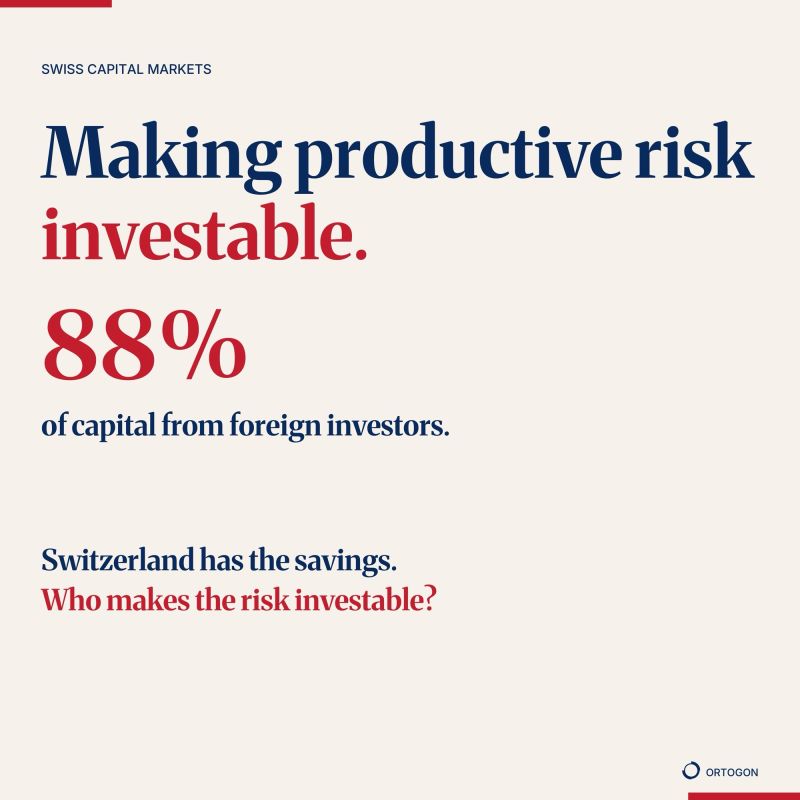 SWISS CAPITAL MARKETS

Making productive risk investable.

88%

of capital from foreign investors.

Switzerland has the savings.
Who makes the risk investable?

ORTOGON