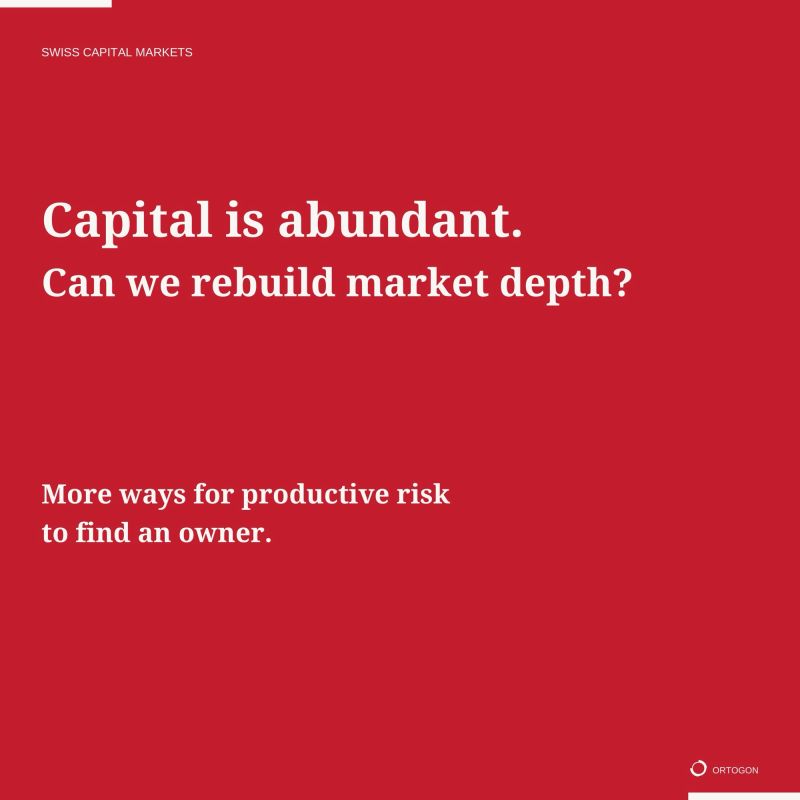 SWISS CAPITAL MARKETS

Capital is abundant.

Can we rebuild market depth?

More ways for productive risk to find an owner.

ORTOGON