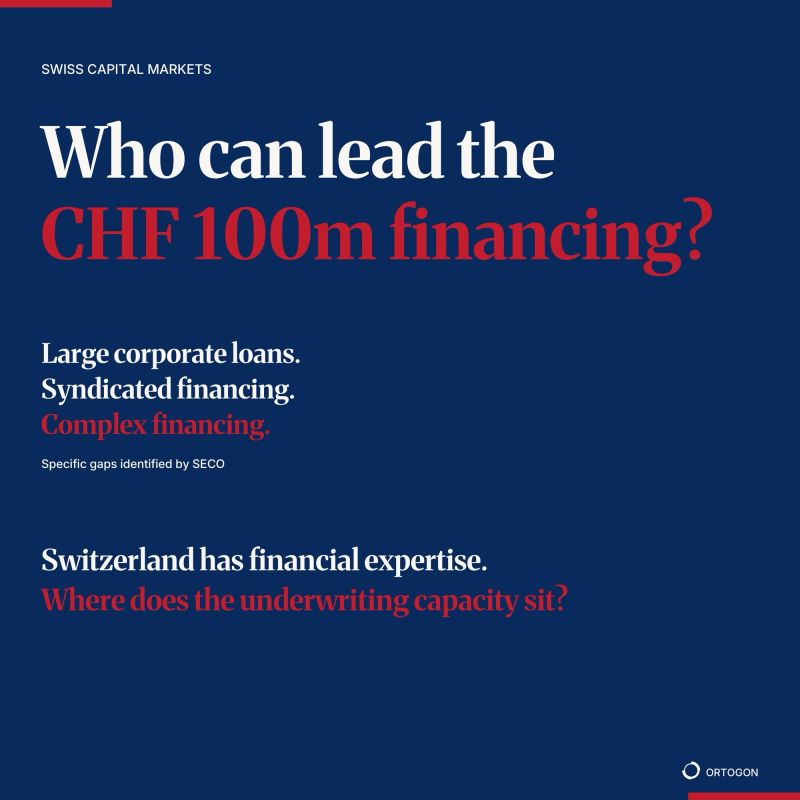 SWISS CAPITAL MARKETS

Who can lead the CHF 100m financing?

Large corporate loans.
Syndicated financing.
Complex financing.

Specific gaps identified by SECO

Switzerland has financial expertise.
Where does the underwriting capacity sit?

ORTOGON